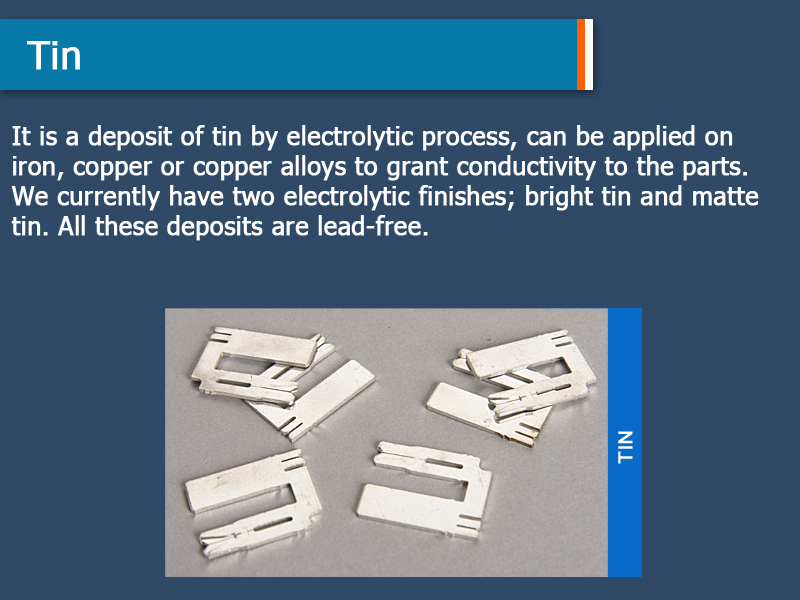 Tin

It is a deposit of tin by electrolytic process, can be applied on iron, copper or copper alloys to grant conductivity to the parts. We currently have two electrolytic finishes; bright tin and matte tin. All these deposits are lead-free.

TIN